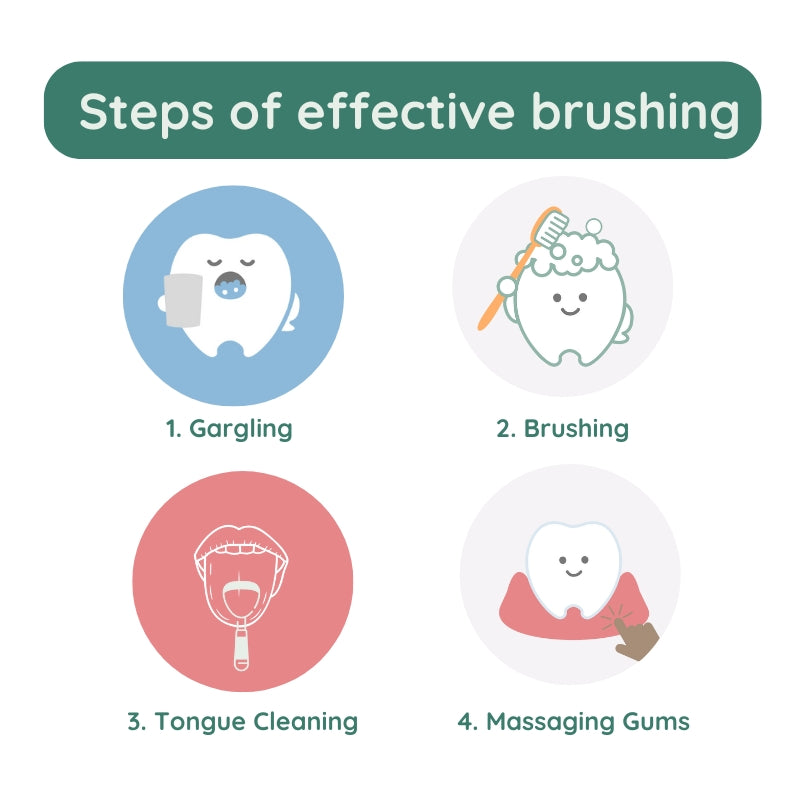 Steps of effective brushing

1. Gargling

2. Brushing

3. Tongue Cleaning

4. Massaging Gums